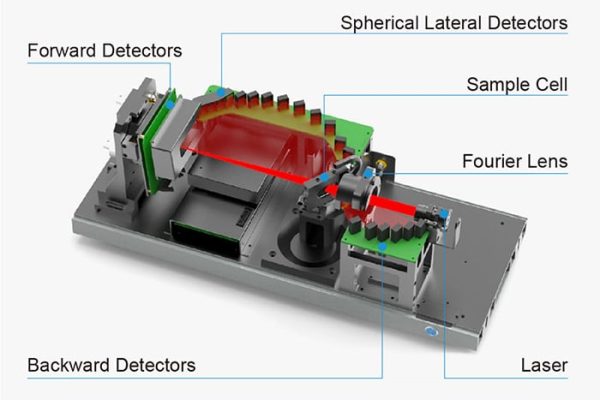 Spherical Lateral Detectors
Forward Detectors
Sample Cell
Fourier Lens
Backward Detectors
Laser